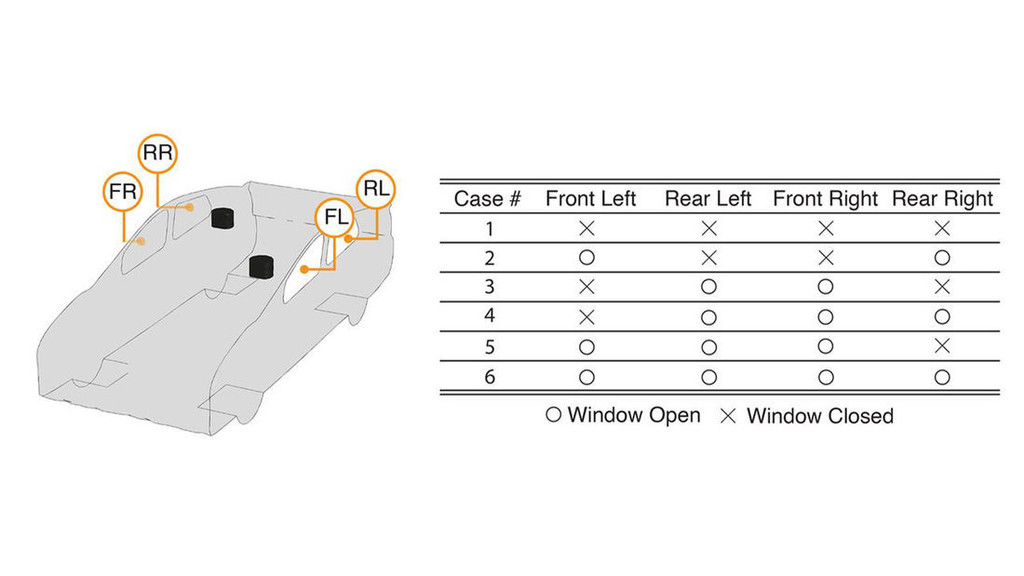 RR
FR
RL
FL

| Case # | Front Left | Rear Left | Front Right | Rear Right |
|---|---|---|---|---|
| 1 | × | × | × | × |
| 2 | ○ | × | × | ○ |
| 3 | × | ○ | ○ | × |
| 4 | × | ○ | ○ | ○ |
| 5 | ○ | ○ | ○ | × |
| 6 | ○ | ○ | ○ | ○ |

○ Window Open × Window Closed