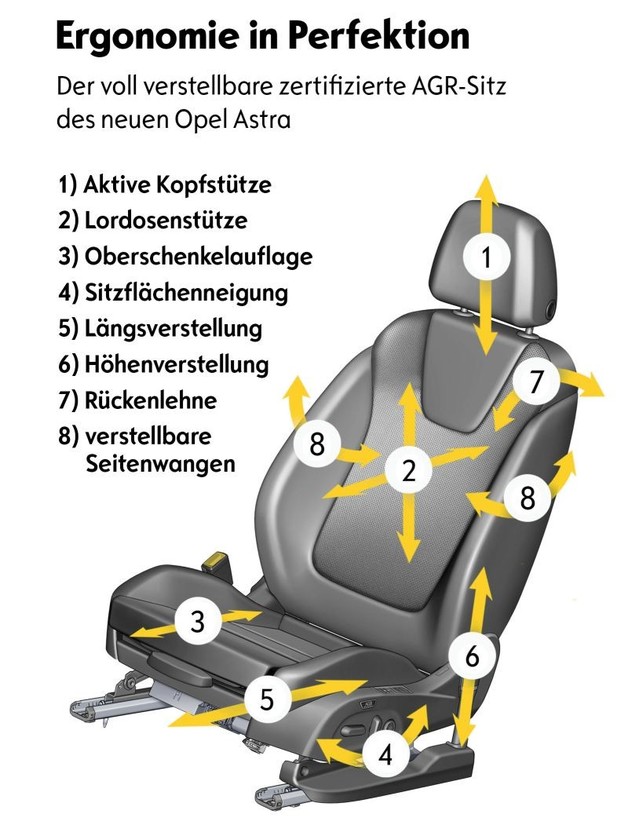 Ergonomie in Perfektion

Der voll verstellbare zertifizierte AGR-Sitz des neuen Opel Astra

1) Aktive Kopfstütze
2) Lordosenstütze
3) Oberschenkelauflage
4) Sitzflächenneigung
5) Längsverstellung
6) Höhenverstellung
7) Rückenlehne
8) verstellbare Seitenwangen

1

7

8

2

8

3

6

5

4