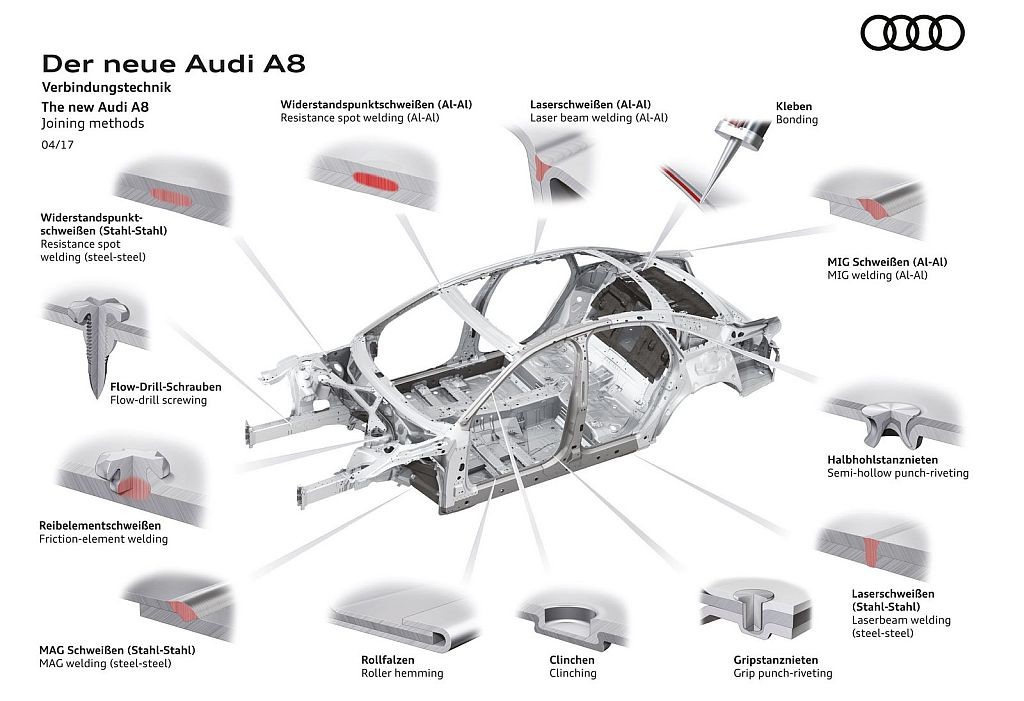 Der neue Audi A8
Verbindungstechnik
The new Audi A8
Joining methods
04/17

Widerstandspunktschweißen (Al-Al)
Resistance spot welding (Al-Al)

Laserschweißen (Al-Al)
Laser beam welding (Al-Al)

Kleben
Bonding

Widerstandspunktschweißen (Stahl-Stahl)
Resistance spot welding (steel-steel)

MIG Schweißen (Al-Al)
MIG welding (Al-Al)

Flow-Drill-Schrauben
Flow-drill screwing

Halbhohlstanznieten
Semi-hollow punch-riveting

Reibelementschweißen
Friction-element welding

Laserschweißen (Stahl-Stahl)
Laserbeam welding (steel-steel)

MAG Schweißen (Stahl-Stahl)
MAG welding (steel-steel)

Rollfalzen
Roller hemming

Clinchen
Clinching

Gripstanznieten
Grip punch-riveting