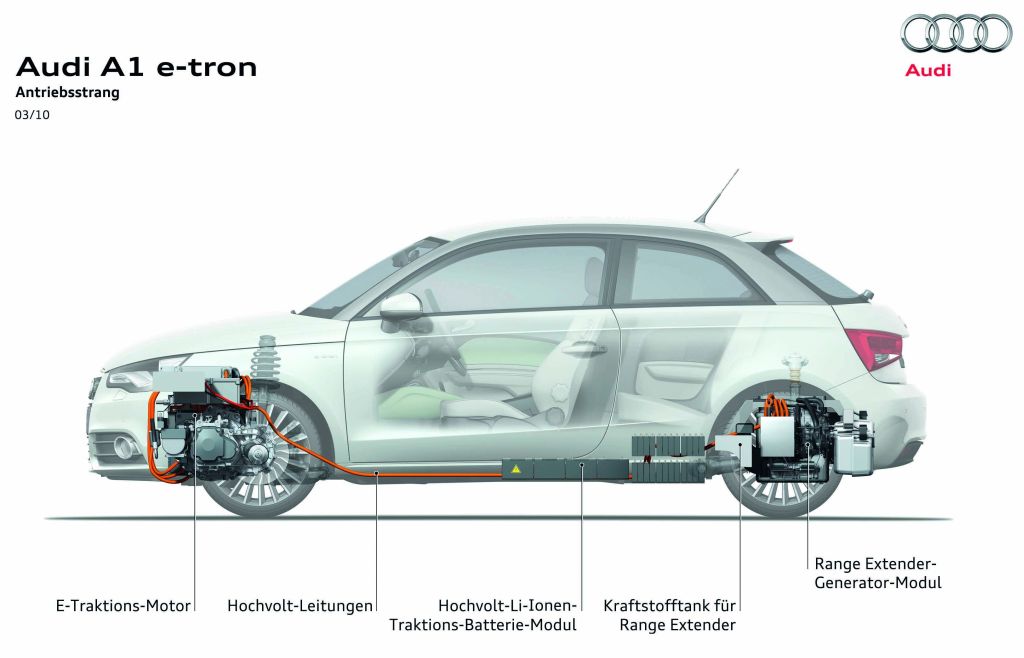 Audi A1 e-tron
Antriebsstrang
03/10

Audi

E-Traktions-Motor

Hochvolt-Leitungen

Hochvolt-Li-Ionen-Traktions-Batterie-Modul

Kraftstofftank für Range Extender

Range Extender-Generator-Modul