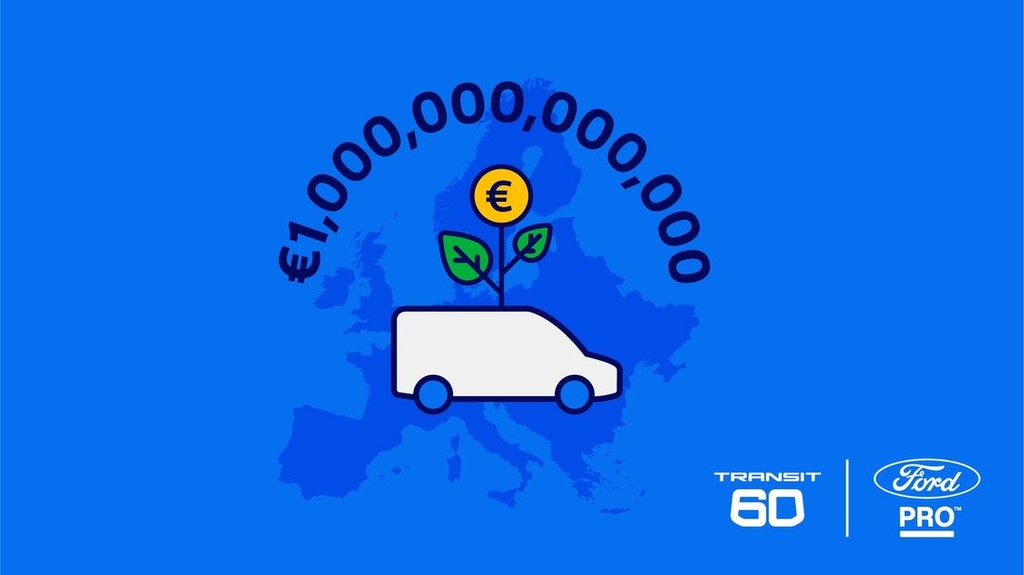 €1,000,000,000,000

€

TRANSIT
60

Ford
PRO™